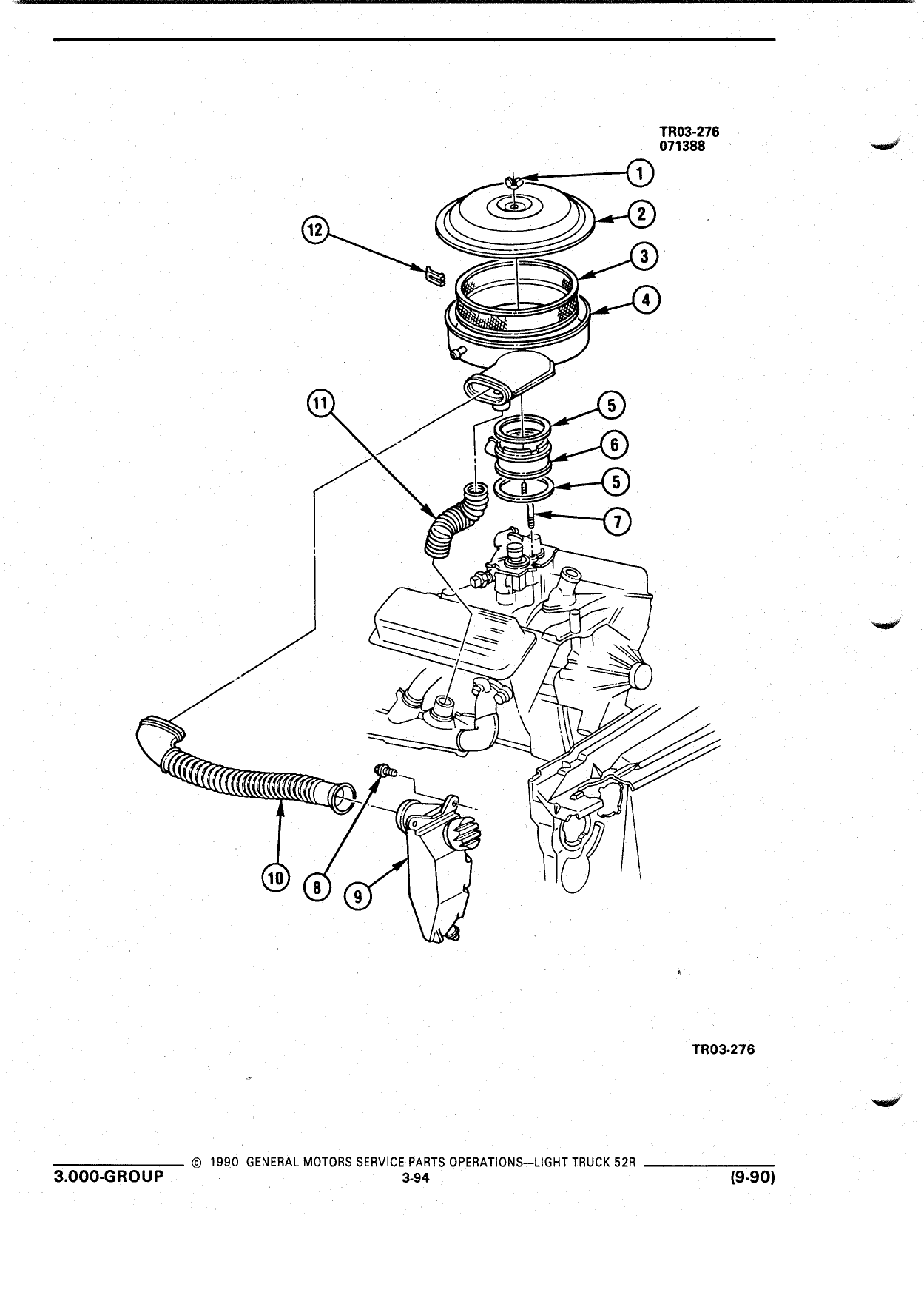 TR03-276
071388

1
2
12
3
4
11
5
6
5
7
10
8
9

TR03-276

© 1990 GENERAL MOTORS SERVICE PARTS OPERATIONS—LIGHT TRUCK 52R
3.000-GROUP
3-94
(9-90)